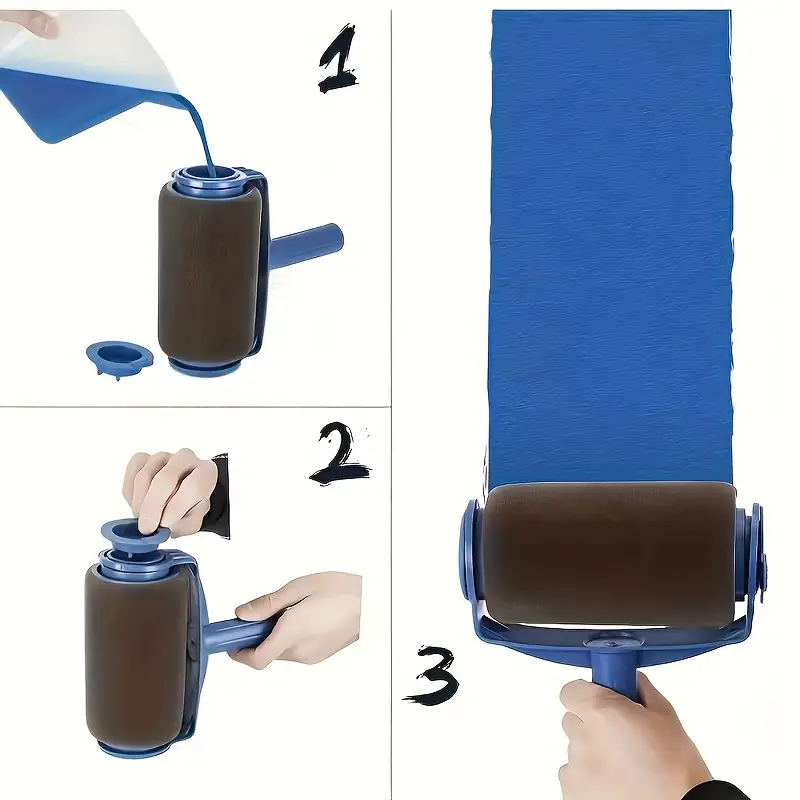 1

2

3